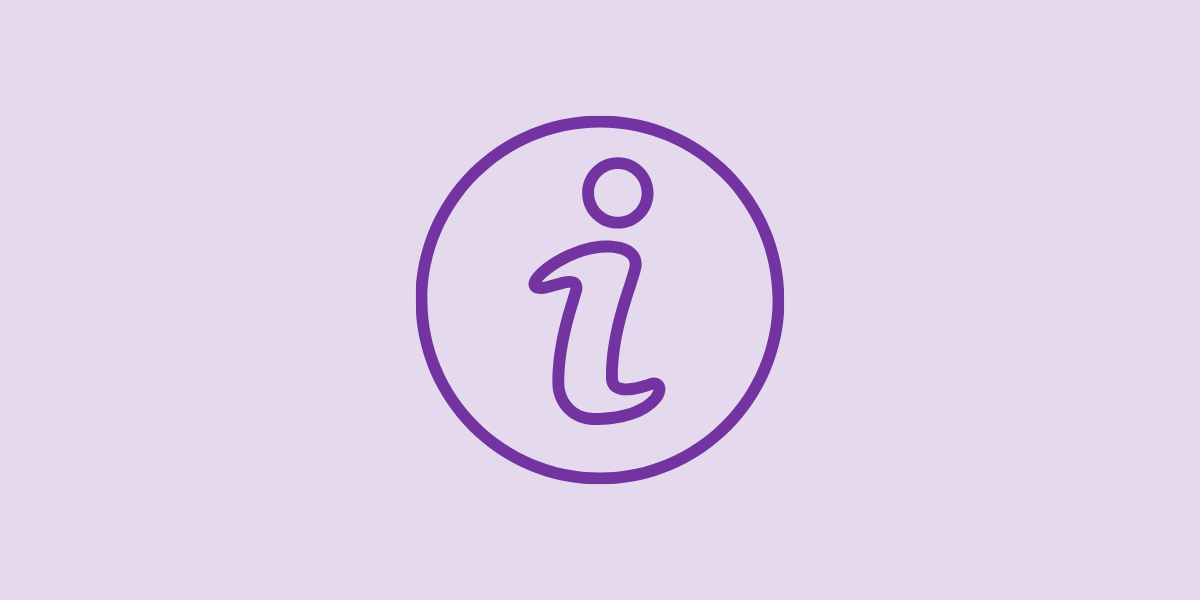 i