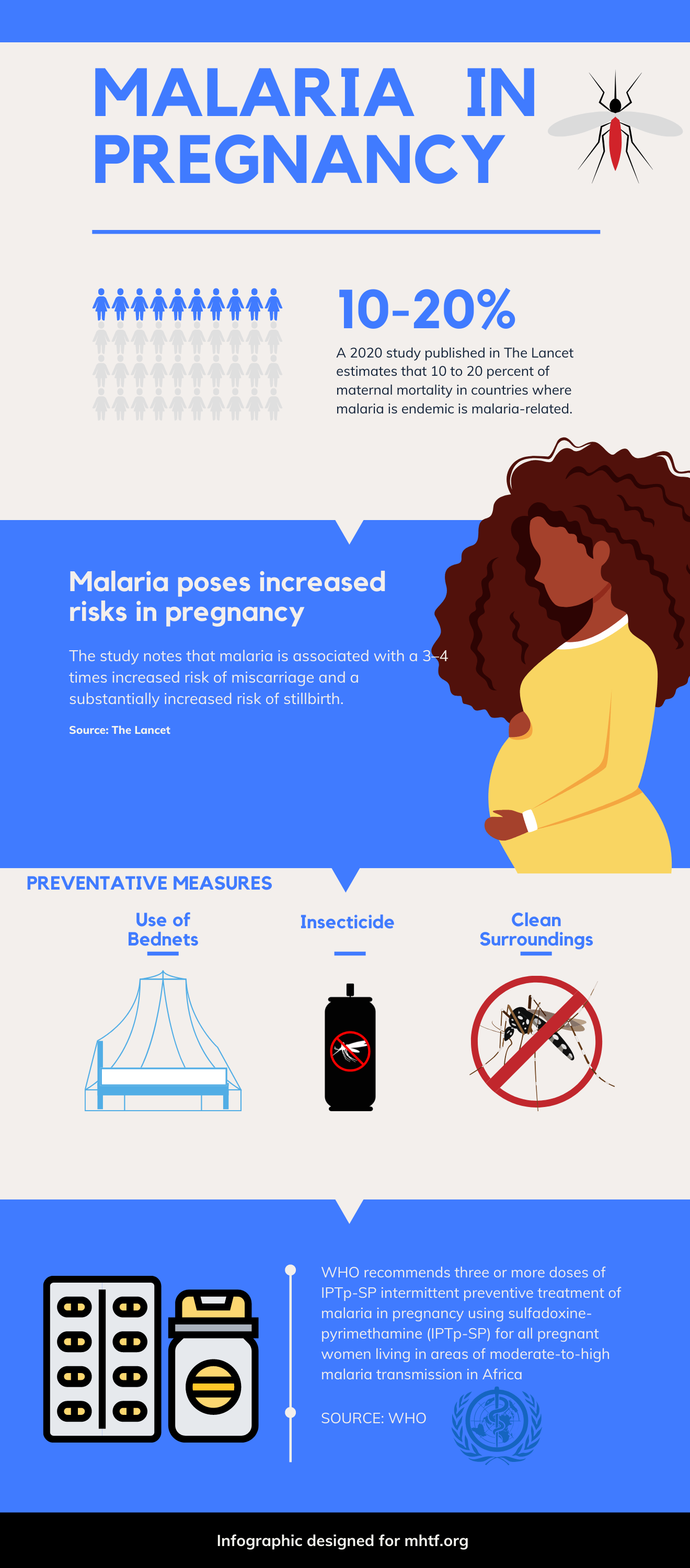 MALARIA IN PREGNANCY

10-20%

A 2020 study published in The Lancet estimates that 10 to 20 percent of maternal mortality in countries where malaria is endemic is malaria-related.

Malaria poses increased risks in pregnancy

The study notes that malaria is associated with a 3-4 times increased risk of miscarriage and a substantially increased risk of stillbirth.

Source: The Lancet

PREVENTATIVE MEASURES

Use of Bednets

Insecticide

Clean Surroundings

WHO recommends three or more doses of IPTp-SP intermittent preventive treatment of malaria in pregnancy using sulfadoxine-pyrimethamine (IPTp-SP) for all pregnant women living in areas of moderate-to-high malaria transmission in Africa

SOURCE: WHO

Infographic designed for mhtf.org